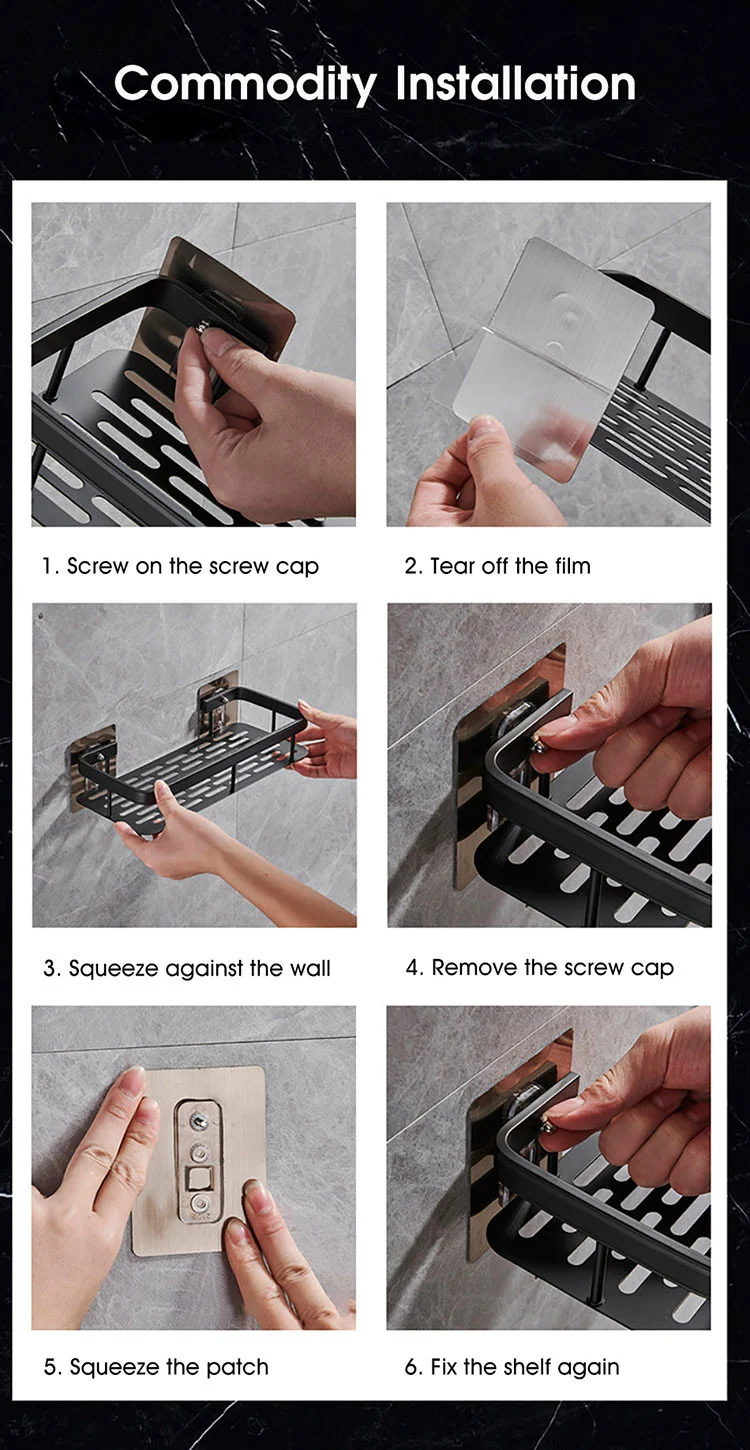 Commodity Installation

1. Screw on the screw cap

2. Tear off the film

3. Squeeze against the wall

4. Remove the screw cap

5. Squeeze the patch

6. Fix the shelf again